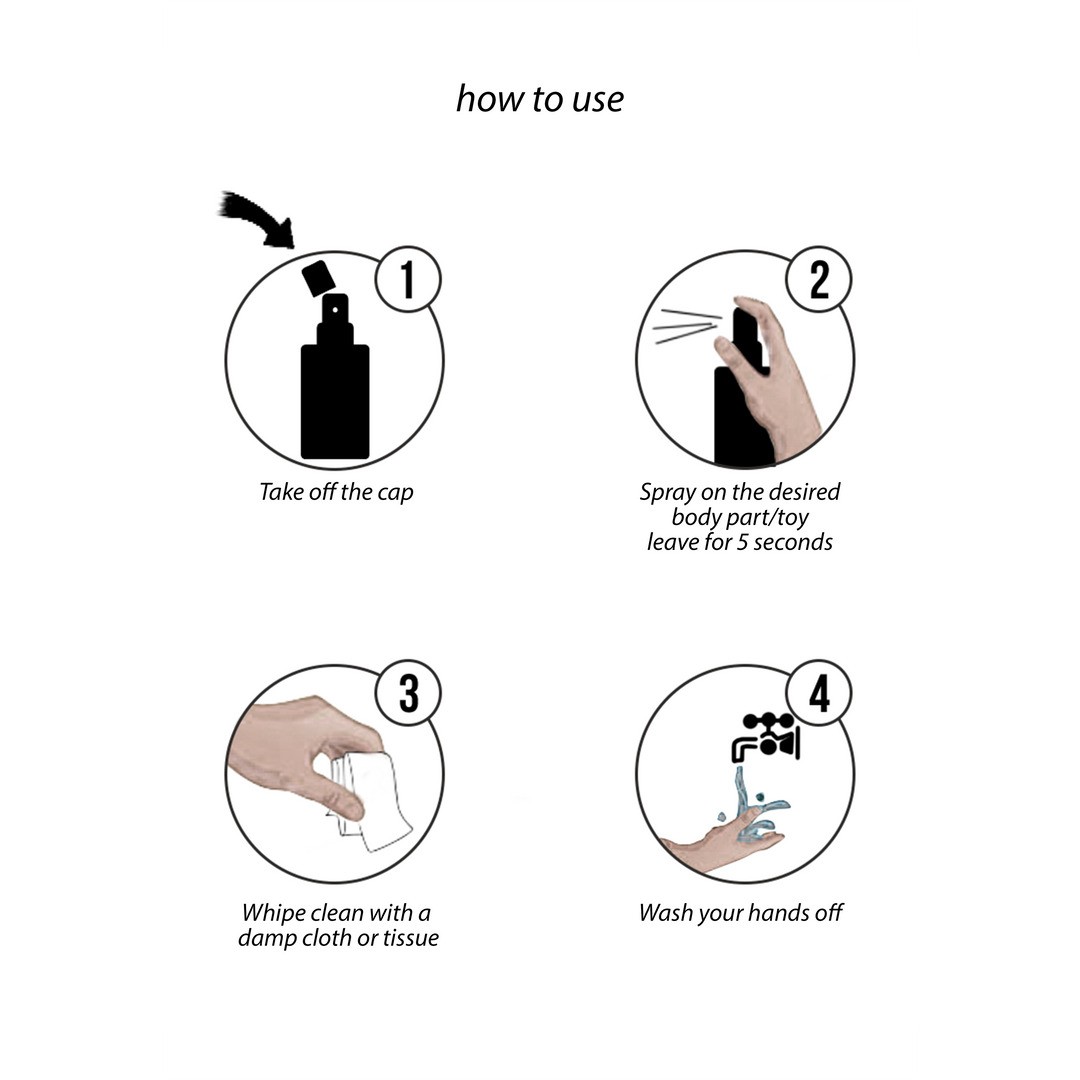 how to use

1

Take off the cap

2

Spray on the desired body part/toy leave for 5 seconds

3

Whipe clean with a damp cloth or tissue

4

Wash your hands off