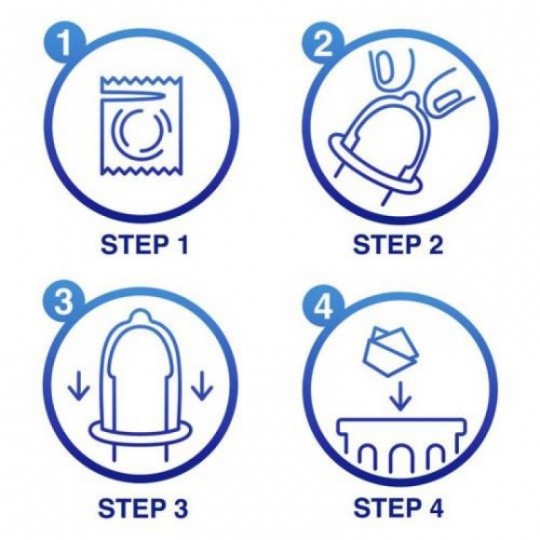 1

STEP 1

2

STEP 2

3

STEP 3

4

STEP 4